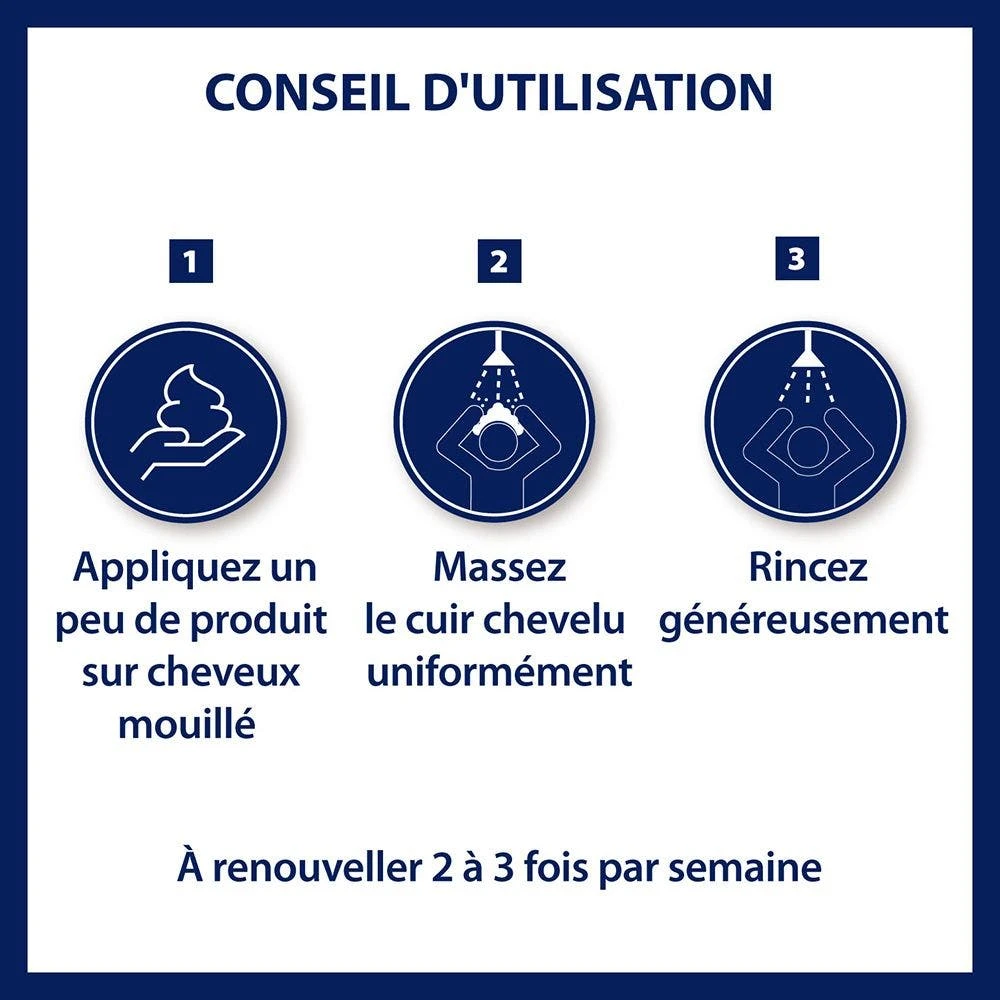 CONSEIL D'UTILISATION

1

Appliquez un peu de produit sur cheveux mouillé

2

Massez le cuir chevelu uniformément

3

Rincez généreusement

À renouveller 2 à 3 fois par semaine