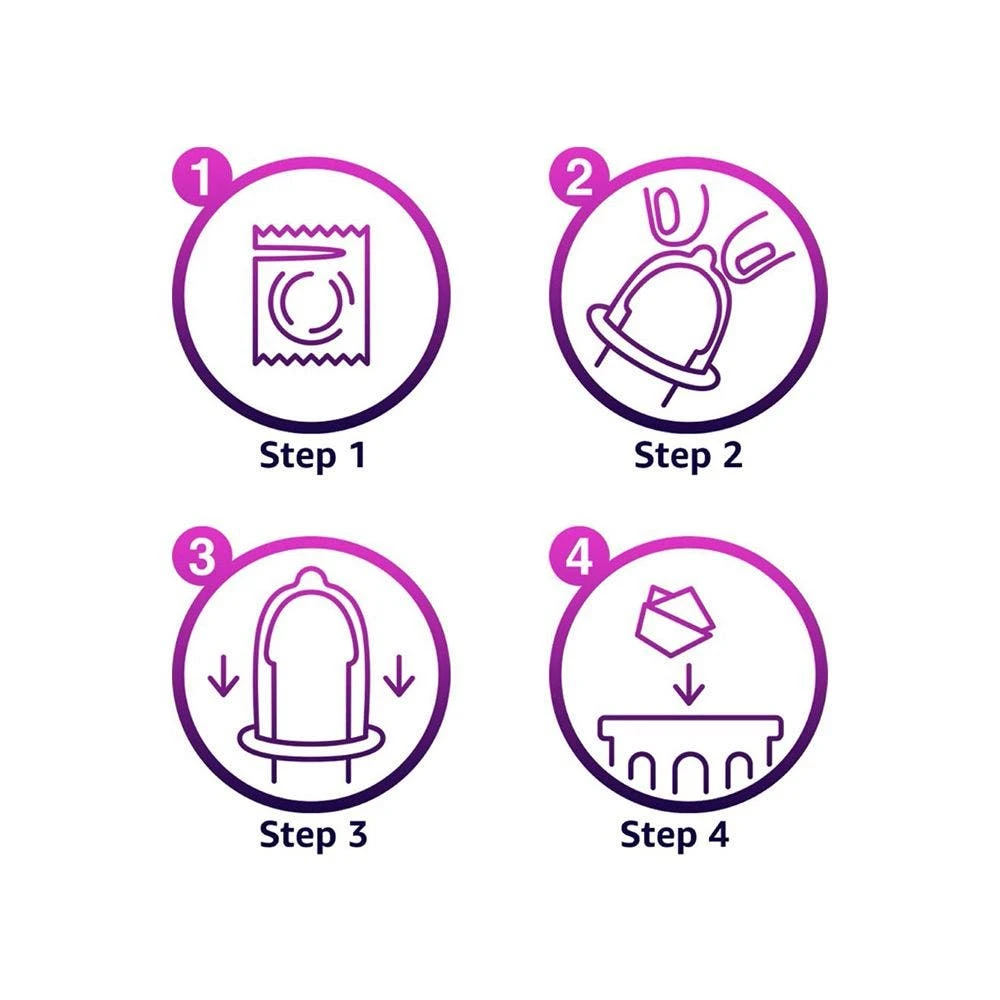 1
Step 1

2
Step 2

3
Step 3

4
Step 4