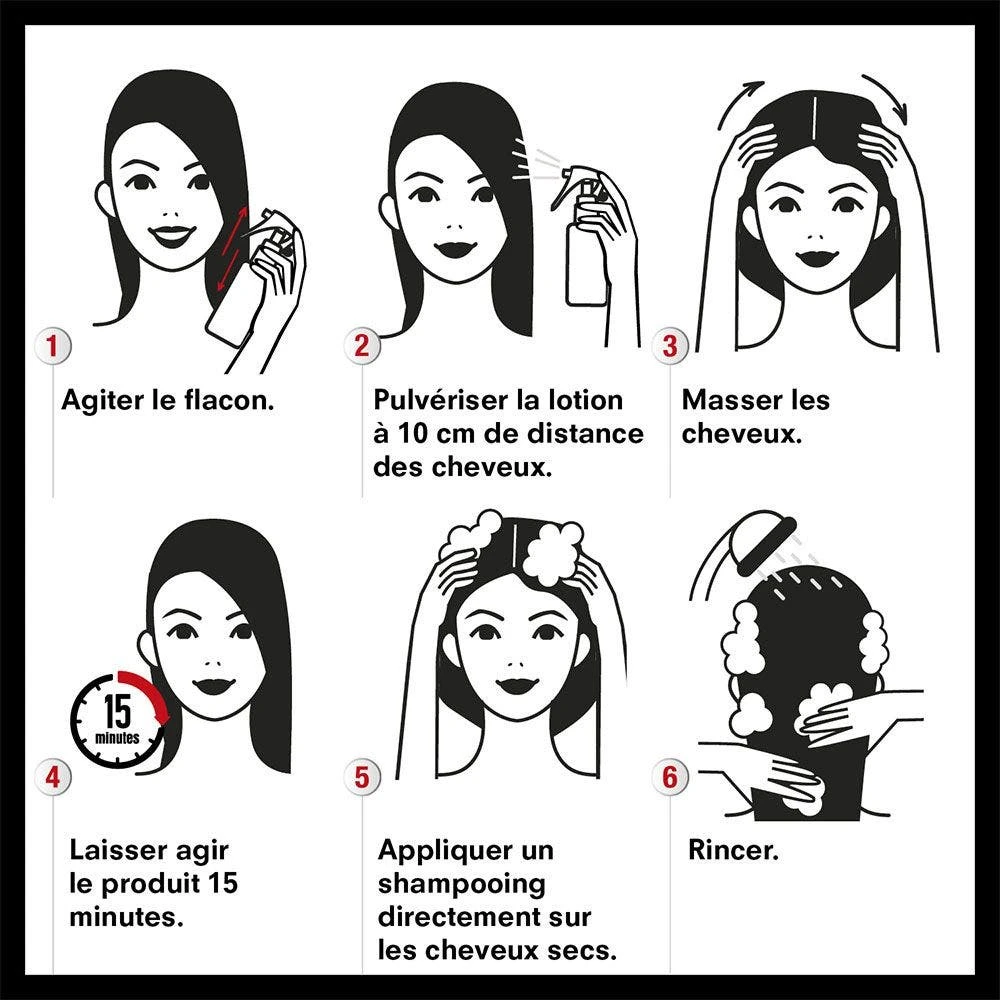 1

Agiter le flacon.

2

Pulvériser la lotion à 10 cm de distance des cheveux.

3

Masser les cheveux.

15 minutes

4

Laisser agir le produit 15 minutes.

5

Appliquer un shampooing directement sur les cheveux secs.

6

Rincer.