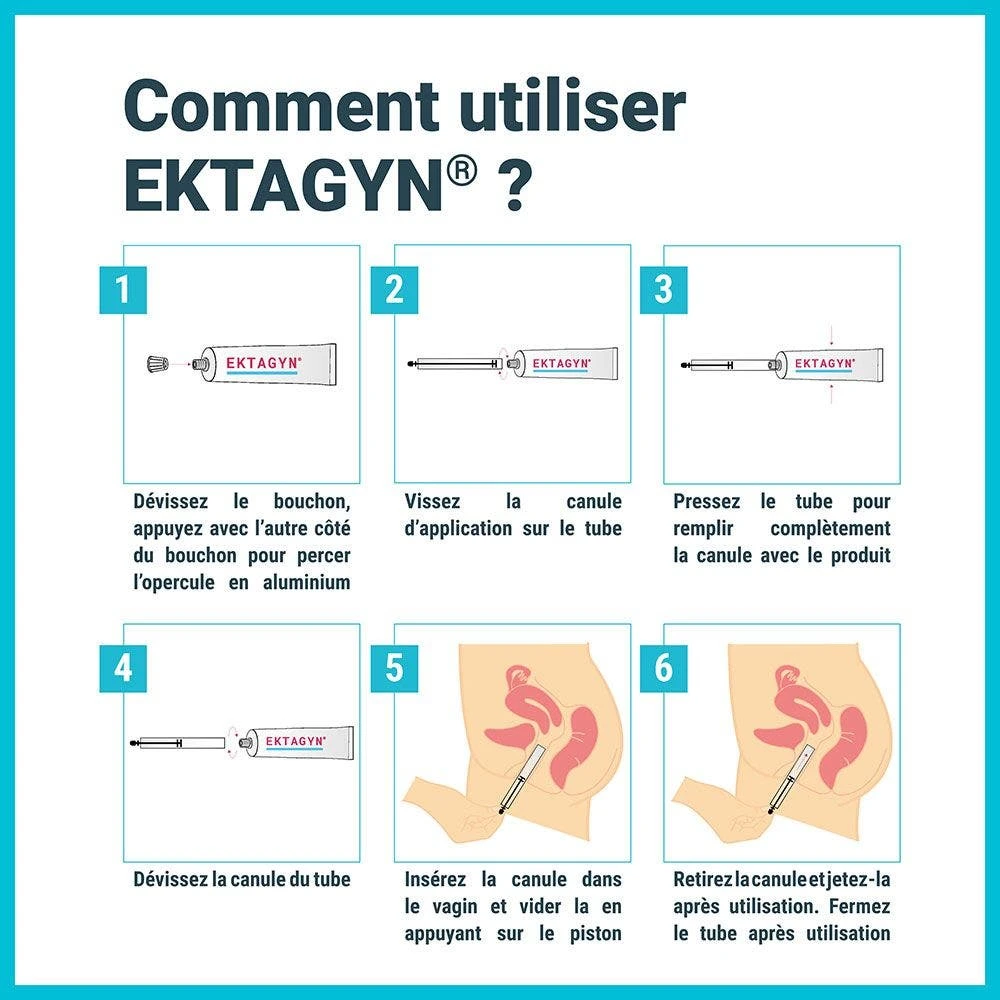 Comment utiliser EKTAGYN® ?

1

EKTAGYN®

Dévissez le bouchon, appuyez avec l'autre côté du bouchon pour percer l'opercule en aluminium

2

EKTAGYN®

Vissez la canule d'application sur le tube

3

EKTAGYN®

Pressez le tube pour remplir complètement la canule avec le produit

4

EKTAGYN®

Dévissez la canule du tube

5

Insérez la canule dans le vagin et vider la en appuyant sur le piston

6

Retirez la canule et jetez-la après utilisation. Fermez le tube après utilisation