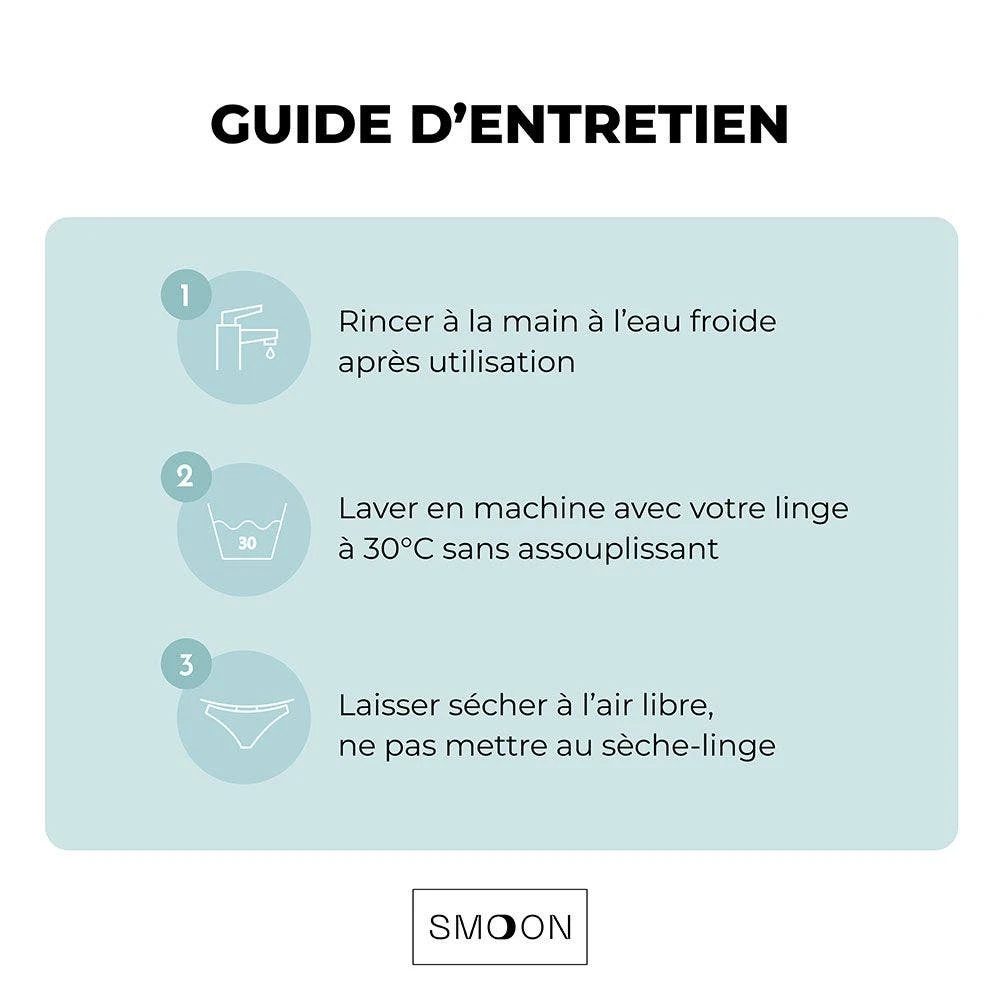 GUIDE D'ENTRETIEN

1
Rincer à la main à l'eau froide après utilisation

2
30
Laver en machine avec votre linge à 30°C sans assouplissant

3
Laisser sécher à l'air libre, ne pas mettre au sèche-linge

SMOON