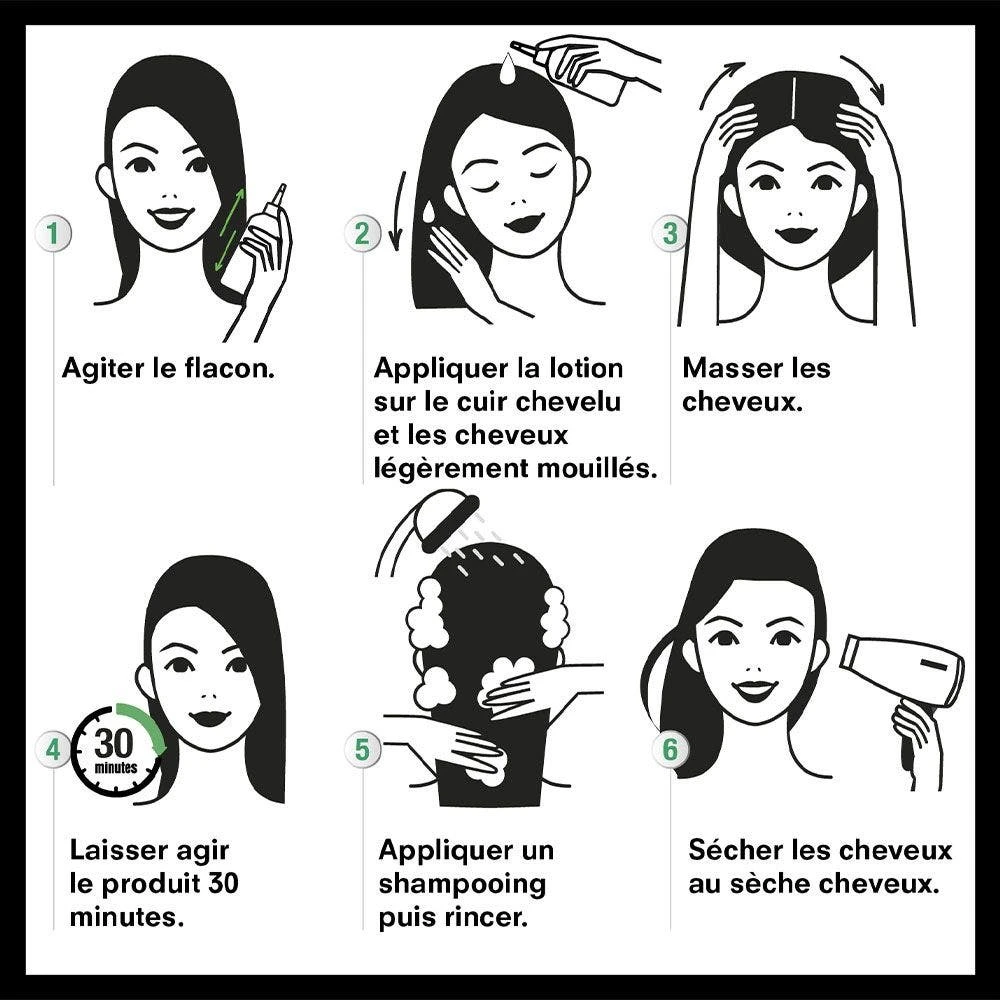 1

Agiter le flacon.

2

Appliquer la lotion sur le cuir chevelu et les cheveux légèrement mouillés.

3

Masser les cheveux.

4

30 minutes

Laisser agir le produit 30 minutes.

5

Appliquer un shampooing puis rincer.

6

Sécher les cheveux au sèche cheveux.