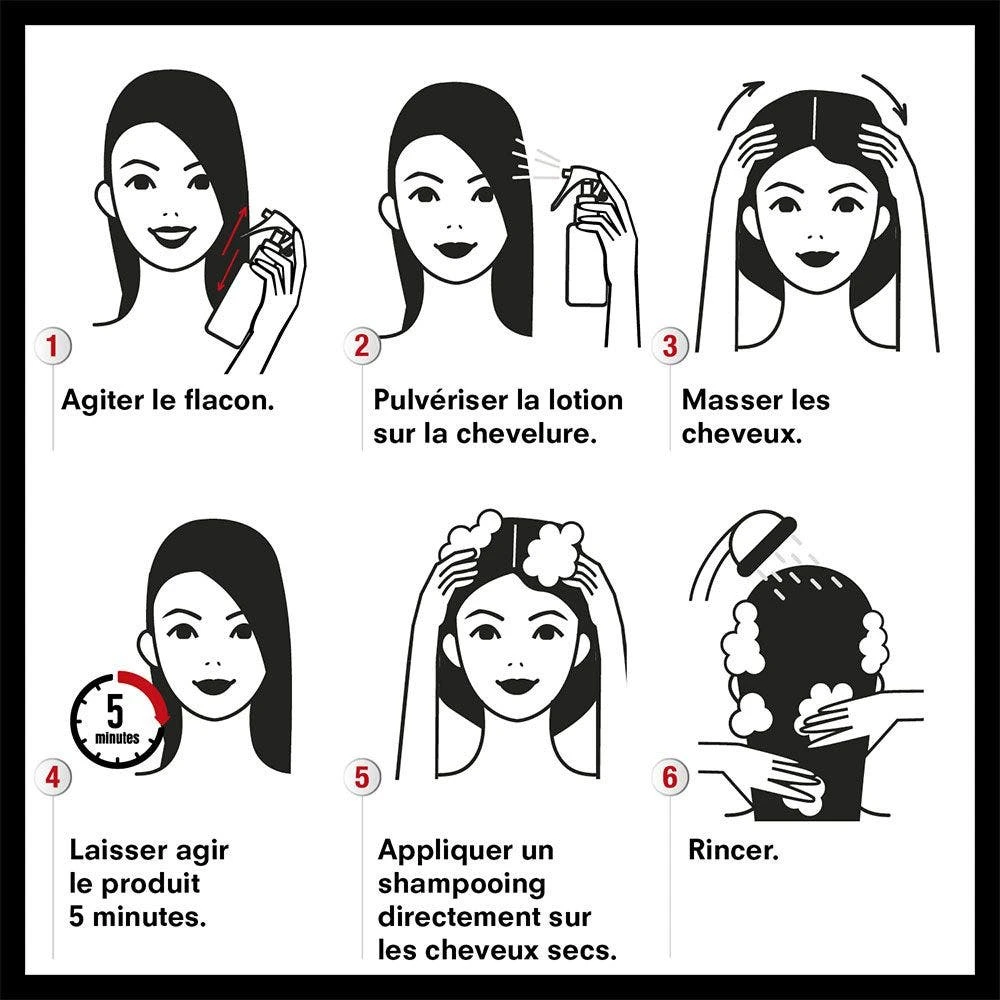 1
Agiter le flacon.

2
Pulvériser la lotion sur la chevelure.

3
Masser les cheveux.

5 minutes

4
Laisser agir le produit 5 minutes.

5
Appliquer un shampooing directement sur les cheveux secs.

6
Rincer.