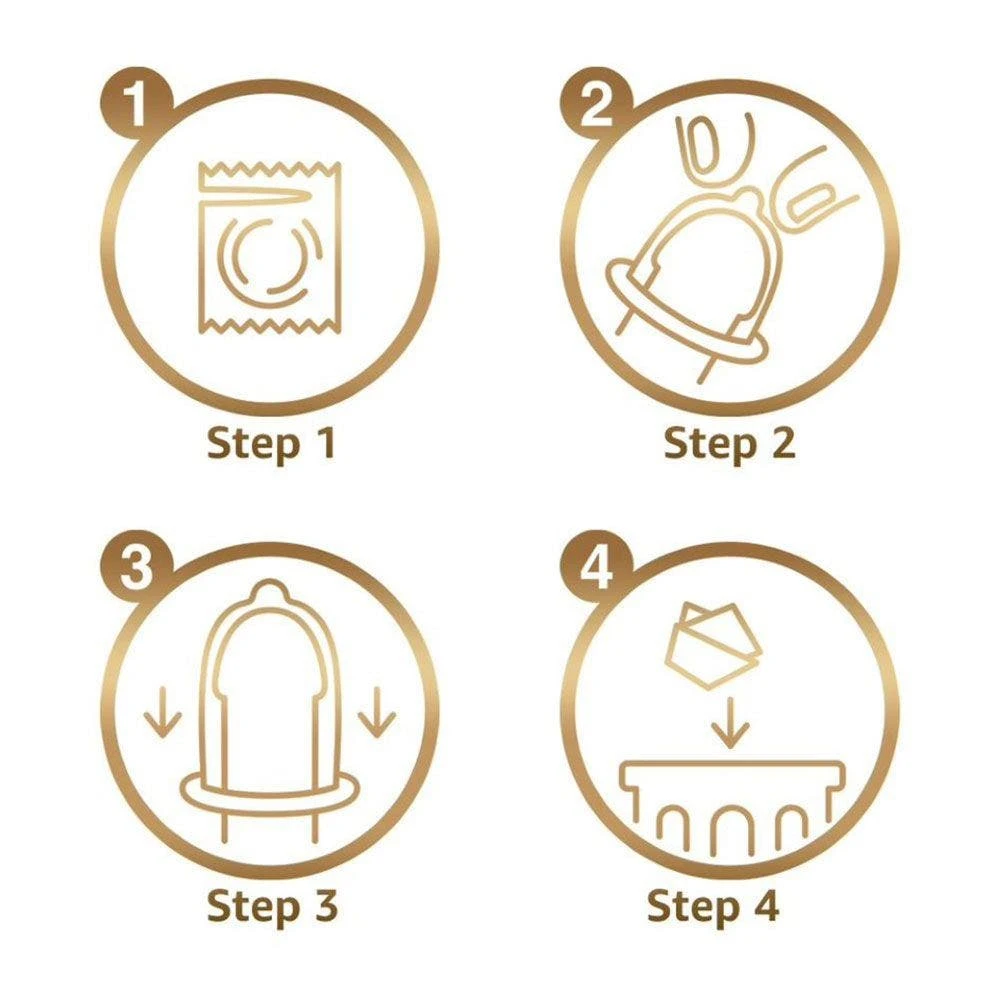 1

Step 1

2

Step 2

3

Step 3

4

Step 4