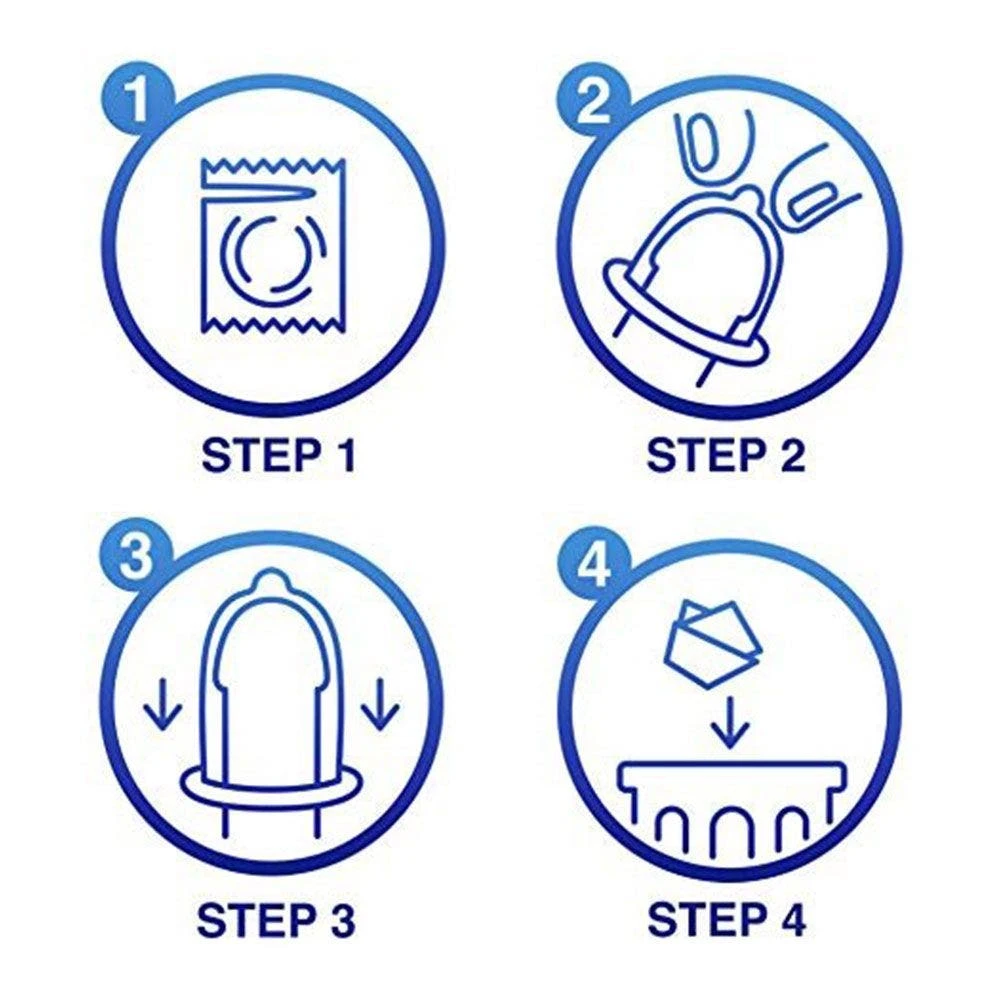 1
STEP 1

2
STEP 2

3
STEP 3

4
STEP 4