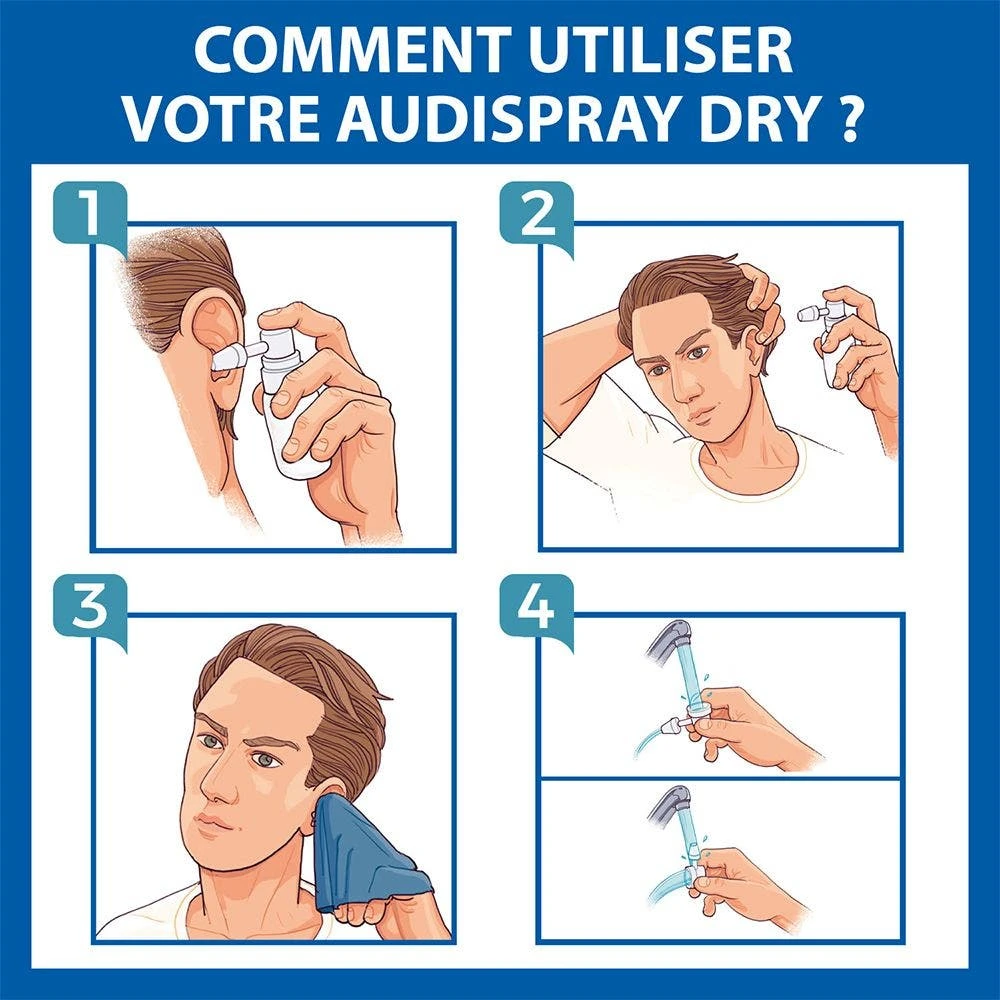 COMMENT UTILISER VOTRE AUDISPRAY DRY ?

1

2

3

4